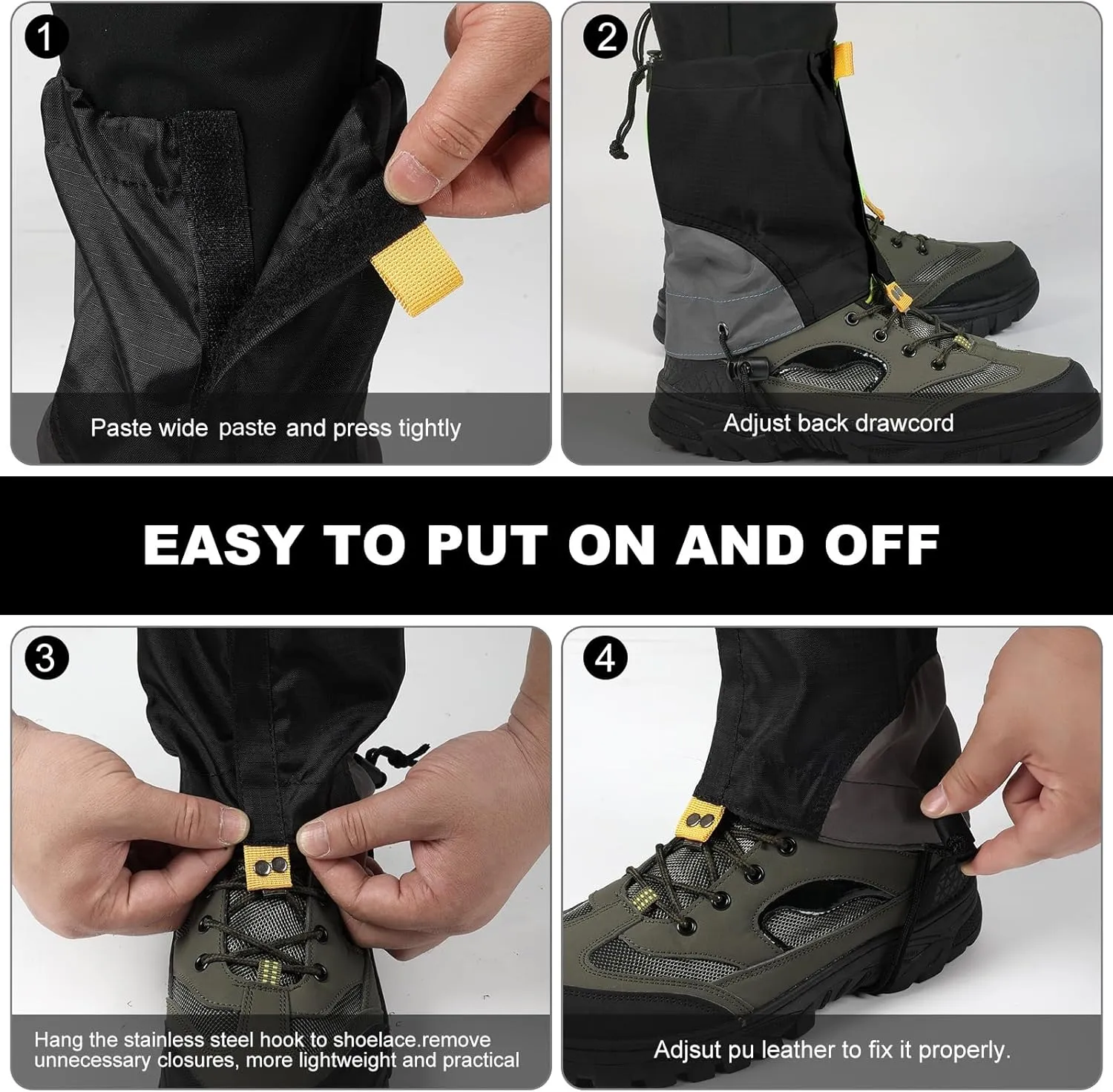 1
Paste wide paste and press tightly

2
Adjust back drawcord

EASY TO PUT ON AND OFF

3
Hang the stainless steel hook to shoelace.remove unnecessary closures, more lightweight and practical

4
Adjsut pu leather to fix it properly.