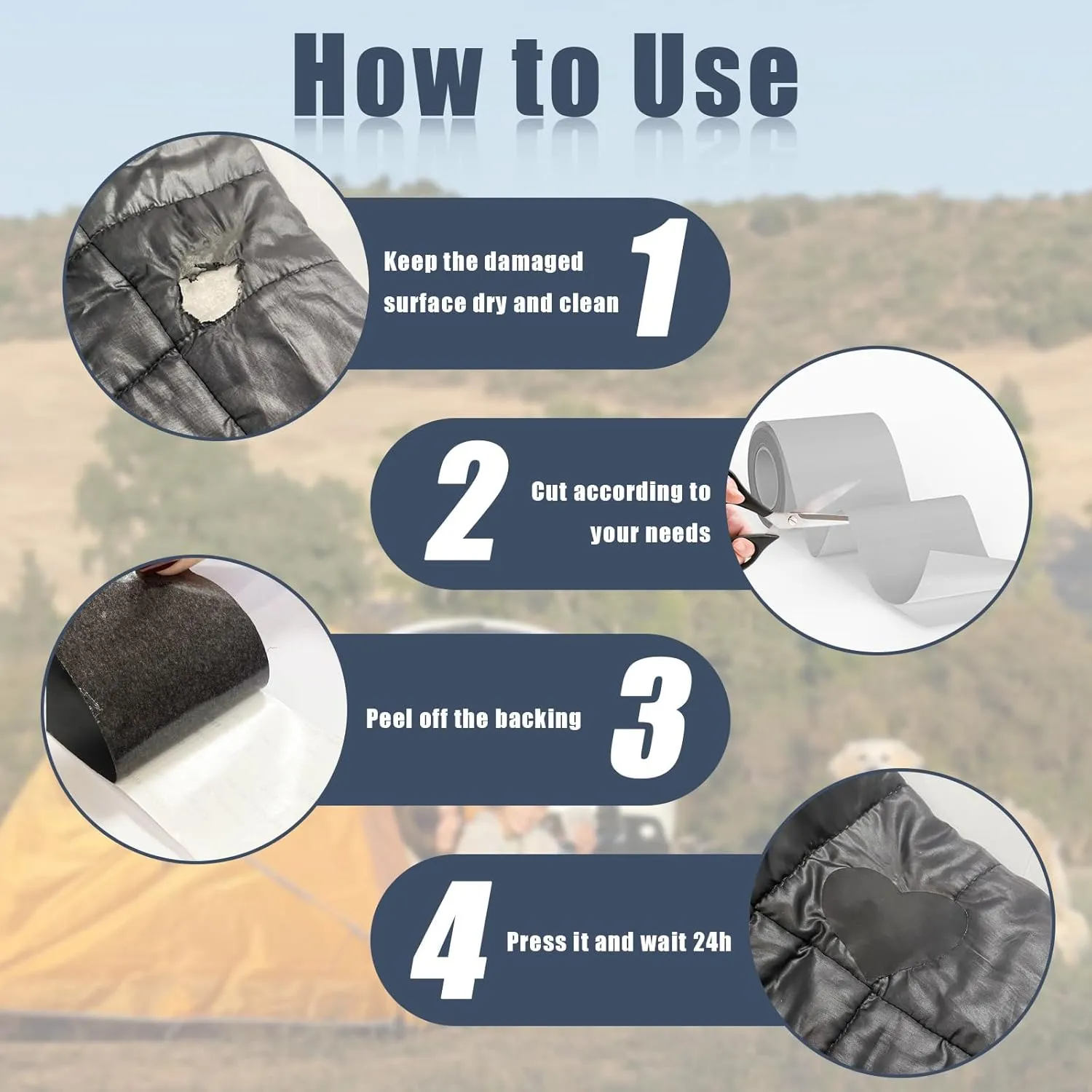 How to Use

Keep the damaged surface dry and clean 1

2 Cut according to your needs

Peel off the backing 3

4 Press it and wait 24h